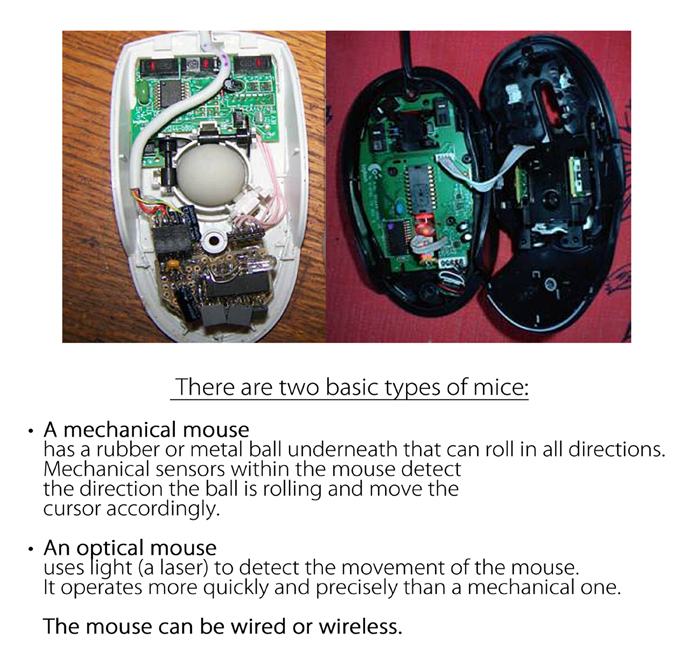 There are two basic types of mice:

• A mechanical mouse
has a rubber or metal ball underneath that can roll in all directions. Mechanical sensors within the mouse detect the direction the ball is rolling and move the cursor accordingly.

• An optical mouse
uses light (a laser) to detect the movement of the mouse. It operates more quickly and precisely than a mechanical one.

The mouse can be wired or wireless.